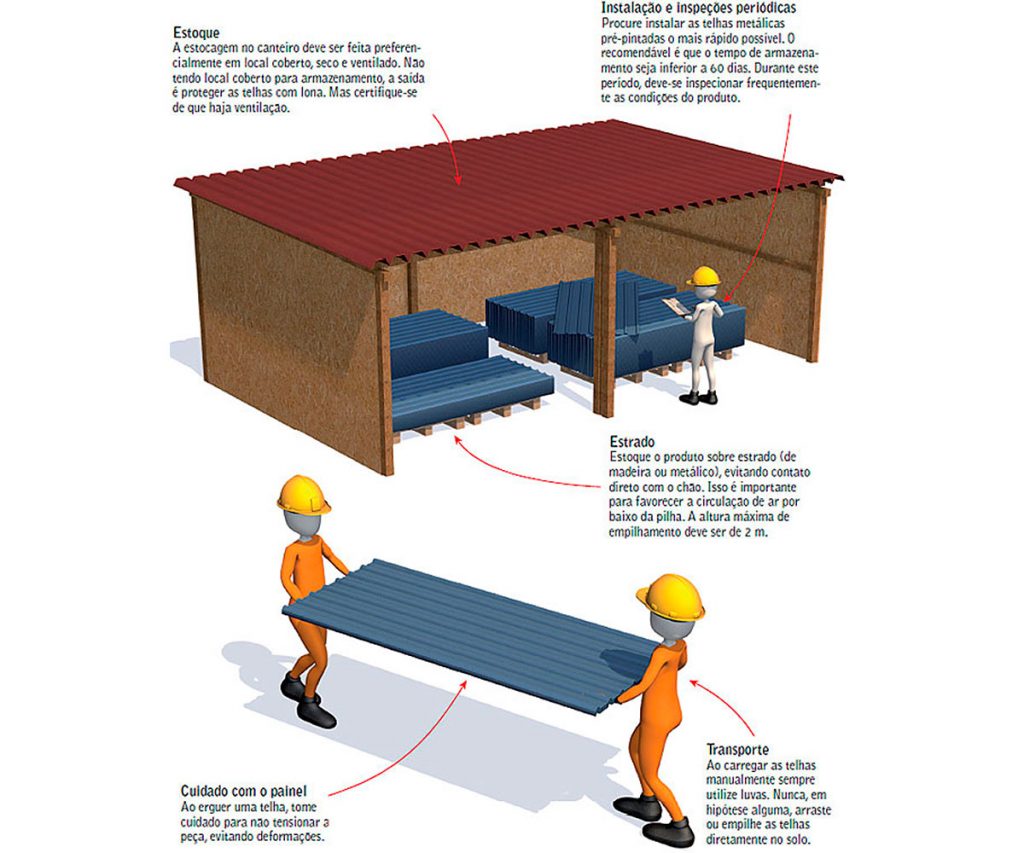 Estoque
A estocagem no canteiro deve ser feita preferencialmente em local coberto, seco e ventilado. Não tendo local coberto para armazenamento, a saída é proteger as telhas com lona. Mas certifique-se de que haja ventilação.

Instalação e inspeções periódicas
Procure instalar as telhas metálicas pré-pintadas o mais rápido possível. O recomendável é que o tempo de armazenamento seja inferior a 60 dias. Durante este período, deve-se inspecionar frequentemente as condições do produto.

Estrado
Estoque o produto sobre estrado (de madeira ou metálico), evitando contato direto com o chão. Isso é importante para favorecer a circulação de ar por baixo da pilha. A altura máxima de empilhamento deve ser de 2 m.

Cuidado com o painel
Ao erguer uma telha, tome cuidado para não tensionar a peça, evitando deformações.

Transporte
Ao carregar as telhas manualmente sempre utilize luvas. Nunca, em hipótese alguma, arraste ou empilhe as telhas diretamente no solo.