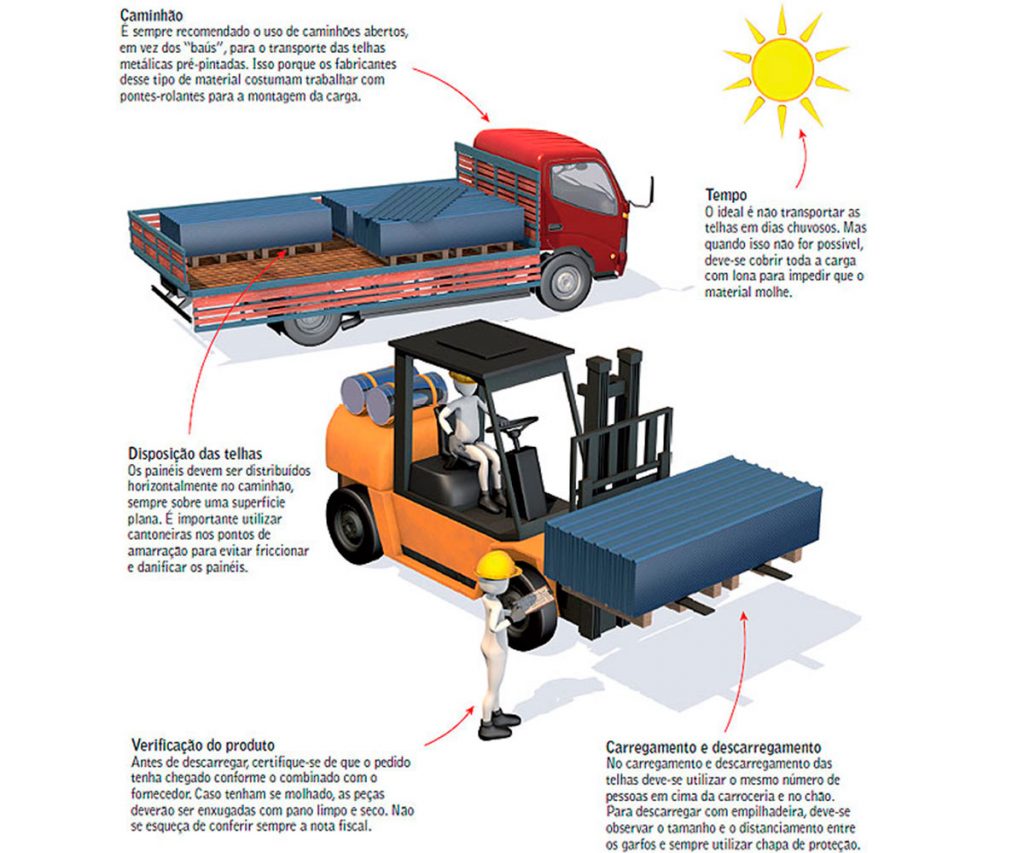 Caminhão
É sempre recomendado o uso de caminhões abertos, em vez dos "baús", para o transporte das telhas metálicas pré-pintadas. Isso porque os fabricantes desse tipo de material costumam trabalhar com pontes-rolantes para a montagem da carga.

Tempo
O ideal é não transportar as telhas em dias chuvosos. Mas quando isso não for possível, deve-se cobrir toda a carga com lona para impedir que o material molhe.

Disposição das telhas
Os painéis devem ser distribuídos horizontalmente no caminhão, sempre sobre uma superfície plana. É importante utilizar cantoneiras nos pontos de amarração para evitar friccionar e danificar os painéis.

Verificação do produto
Antes de descarregar, certifique-se de que o pedido tenha chegado conforme o combinado com o fornecedor. Caso tenham se molhado, as peças deverão ser enxugadas com pano limpo e seco. Não se esqueça de conferir sempre a nota fiscal.

Carregamento e descarregamento
No carregamento e descarregamento das telhas deve-se utilizar o mesmo número de pessoas em cima da carroceria e no chão. Para descarregar com empilhadeira, deve-se observar o tamanho e o distanciamento entre os garfos e sempre utilizar chapa de proteção.